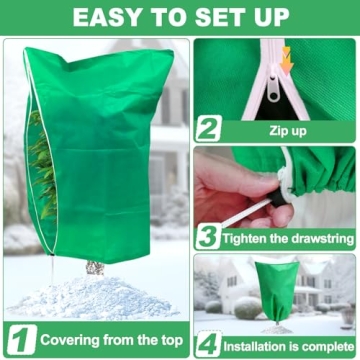 EASY TO SET UP

1 Covering from the top

2 Zip up

3 Tighten the drawstring

4 Installation is complete