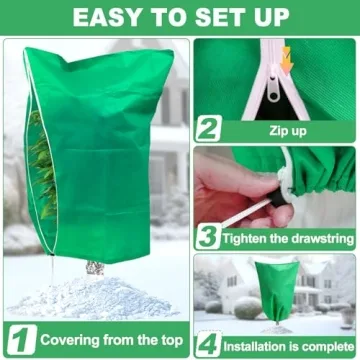 EASY TO SET UP

1 Covering from the top

2 Zip up

3 Tighten the drawstring

4 Installation is complete