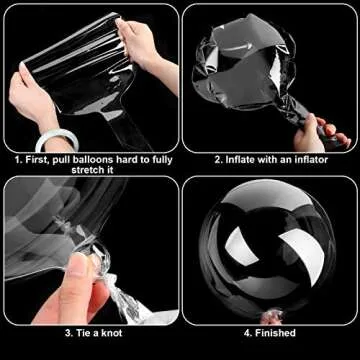 1. First, pull balloons hard to fully stretch it

2. Inflate with an inflator

3. Tie a knot

4. Finished