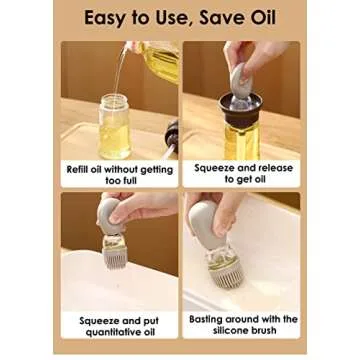 Easy to Use, Save Oil

Refill oil without getting too full

Squeeze and release to get oil

Squeeze and put quantitative oil

Basting around with the silicone brush