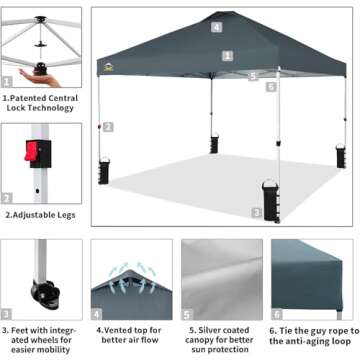 1

1.Patented Central Lock Technology

2

2.Adjustable Legs

4

1

5

6

2

3

3

3. Feet with integrated wheels for easier mobility

4

4.Vented top for better air flow

5

5. Silver coated canopy for better sun protection

6

6. Tie the guy rope to the anti-aging loop