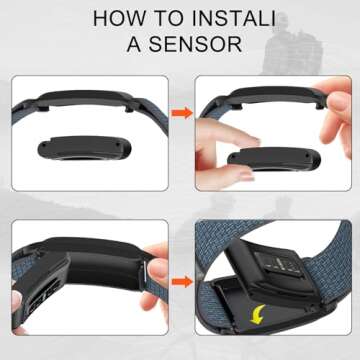 HOW TO INSTALI
A SENSOR