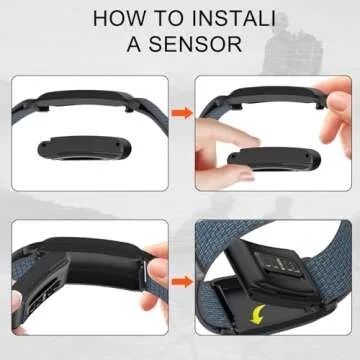 HOW TO INSTALI
A SENSOR