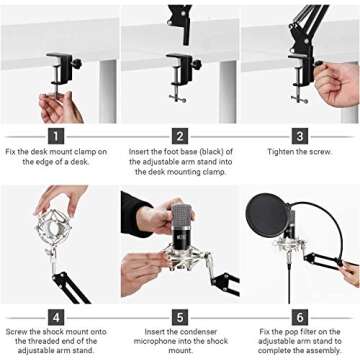 1
Fix the desk mount clamp on the edge of a desk.

2
Insert the foot base (black) of the adjustable arm stand into the desk mounting clamp.

3
Tighten the screw.

4
Screw the shock mount onto the threaded end of the adjustable arm stand.

5
Insert the condenser microphone into the shock mount.

6
Fix the pop filter on the adjustable arm stand to complete the assembly.