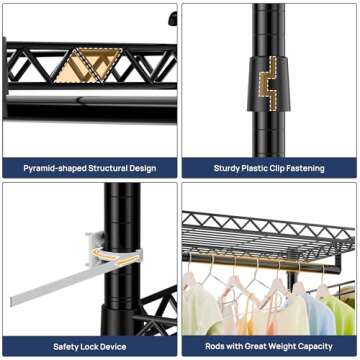 Pyramid-shaped Structural Design

Sturdy Plastic Clip Fastening

Safety Lock Device

Rods with Great Weight Capacity