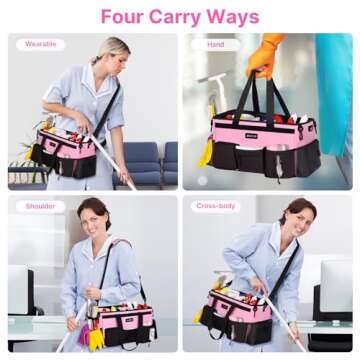 Four Carry Ways

Wearable

Hand

Shoulder

Cross-body