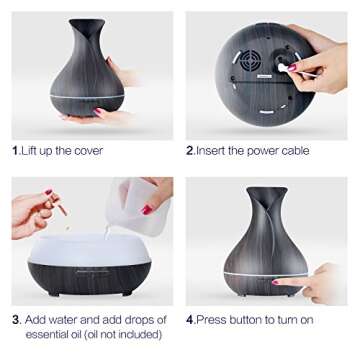 1.Lift up the cover

2.Insert the power cable

3. Add water and add drops of essential oil (oil not included)

4.Press button to turn on