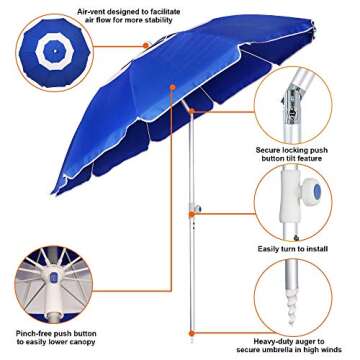 Air-vent designed to facilitate air flow for more stability

Secure locking push button tilt feature

Easily turn to install

Pinch-free push button to easily lower canopy

Heavy-duty auger to secure umbrella in high winds