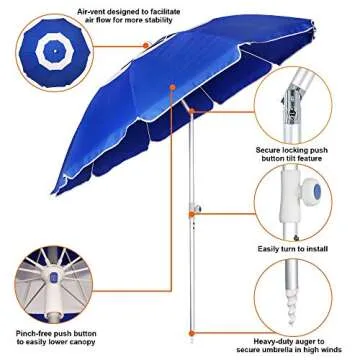 Air-vent designed to facilitate air flow for more stability

Secure locking push button tilt feature

Easily turn to install

Pinch-free push button to easily lower canopy

Heavy-duty auger to secure umbrella in high winds