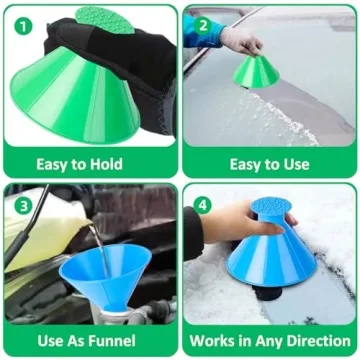 1

Easy to Hold

2

Easy to Use

3

Use As Funnel

4

Works in Any Direction