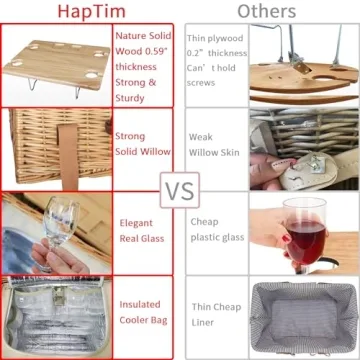 HapTim

Nature Solid Wood 0.59" thickness Strong & Sturdy

Strong Solid Willow

Elegant Real Glass

Insulated Cooler Bag

VS

Others

Thin plywood 0.2" thickness Can' t hold screws

Weak Willow Skin

Cheap plastic glass

Thin Cheap Liner