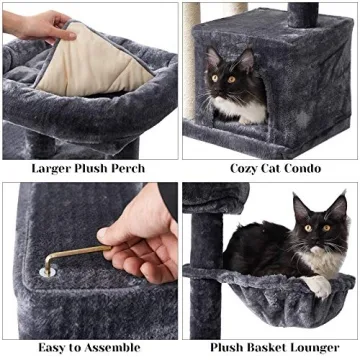 Larger Plush Perch

Cozy Cat Condo

Easy to Assemble

Plush Basket Lounger