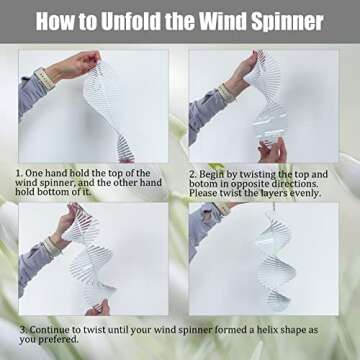 How to Unfold the Wind Spinner

1. One hand hold the top of the wind spinner, and the other hand hold bottom of it.

2. Begin by twisting the top and botom in opposite directions. Please twist the layers evenly.

3. Continue to twist until your wind spinner formed a helix shape as you prefered.