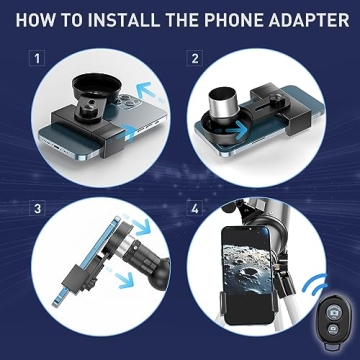 HOW TO INSTALL THE PHONE ADAPTER

1

2

3

4