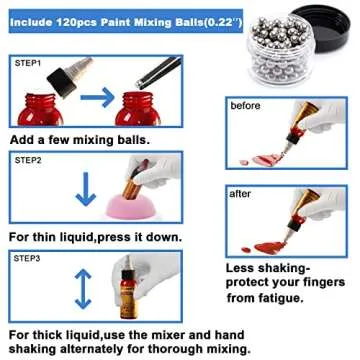 Include 120pcs Paint Mixing Balls(0.22")

STEP1

Add a few mixing balls.

STEP2

For thin liquid,press it down.

STEP3

For thick liquid,use the mixer and hand shaking alternately for thorough mixing.

before

after

Less shaking-protect your fingers from fatigue.