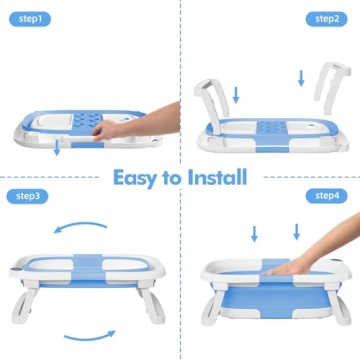 step1

step2

Easy to Install

step3

step4