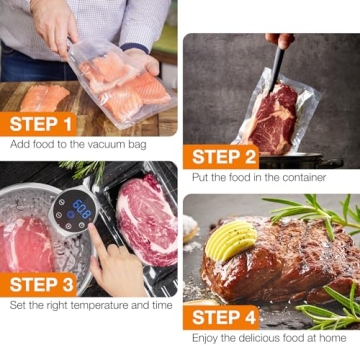 STEP 1
Add food to the vacuum bag

STEP 2
Put the food in the container

60.8

STEP 3
Set the right temperature and time

STEP 4
Enjoy the delicious food at home