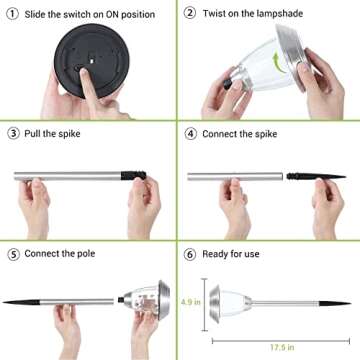 ① Slide the switch on ON position

② Twist on the lampshade

③ Pull the spike

④ Connect the spike

⑤ Connect the pole

⑥ Ready for use

4.9 in

17.5 in