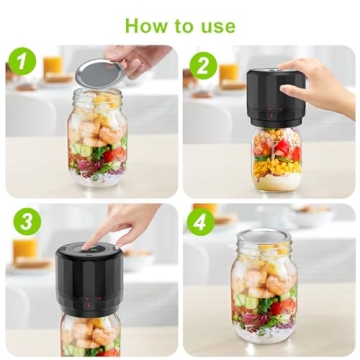 How to use

1

2

3

4