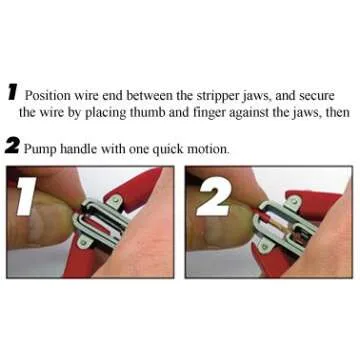 1 Position wire end between the stripper jaws, and secure the wire by placing thumb and finger against the jaws, then

2 Pump handle with one quick motion.

1

2