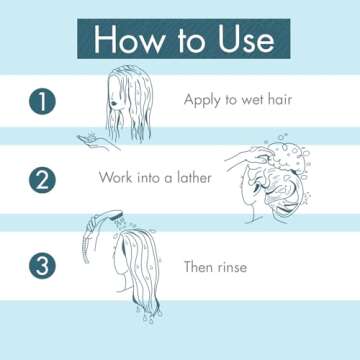 How to Use

1 Apply to wet hair

2 Work into a lather

3 Then rinse