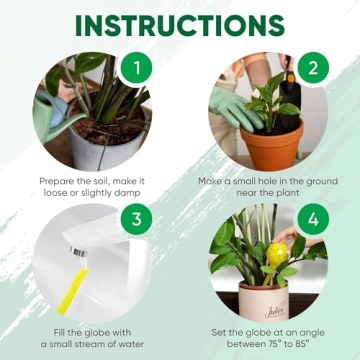 INSTRUCTIONS

1

Prepare the soil, make it loose or slightly damp

2

Make a small hole in the ground near the plant

3

Fill the globe with a small stream of water

4

Julien

Set the globe at an angle between 75° to 85°