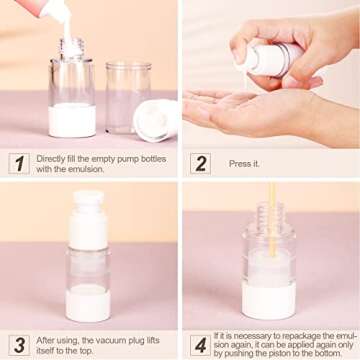 1 Directly fill the empty pump bottles with the emulsion.

2 Press it.

3 After using, the vacuum plug lifts itself to the top.

4 If it is necessary to repackage the emulsion again, it can be applied again only by pushing the piston to the bottom.