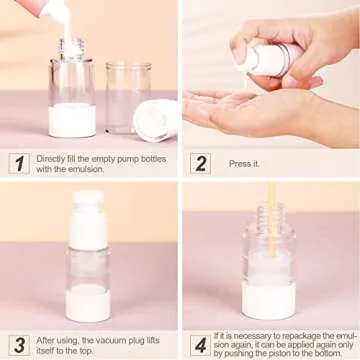 1 Directly fill the empty pump bottles with the emulsion.

2 Press it.

3 After using, the vacuum plug lifts itself to the top.

4 If it is necessary to repackage the emulsion again, it can be applied again only by pushing the piston to the bottom.