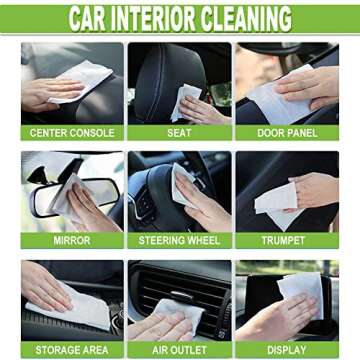 CAR INTERIOR CLEANING

CENTER CONSOLE

SEAT

DOOR PANEL

MIRROR

STEERING WHEEL

TRUMPET

STORAGE AREA

AIR OUTLET

DISPLAY