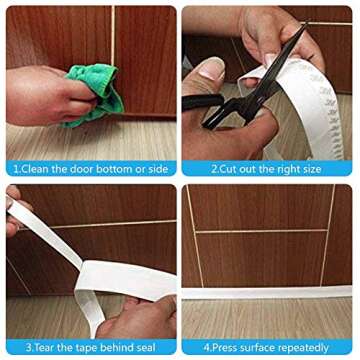 1.Clean the door bottom or side

2.Cut out the right size

3.Tear the tape behind seal

4.Press surface repeatedly