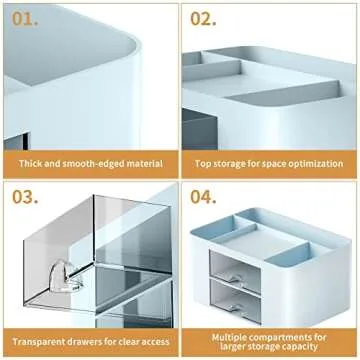 01.

Thick and smooth-edged material

02.

Top storage for space optimization

03.

Transparent drawers for clear access

04.

Multiple compartments for larger storage capacity