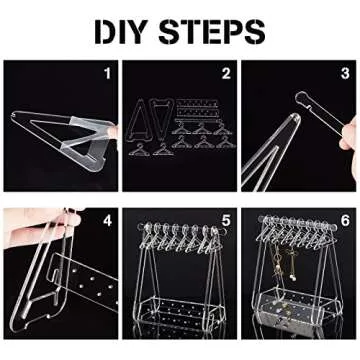 DIY STEPS

1

2

3

4

5

6