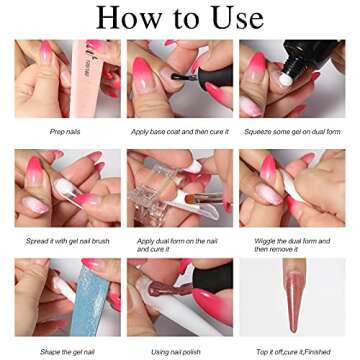 How to Use

Prep nails

Apply base coat and then cure it

Squeeze some gel on dual form

Spread it with gel nail brush

Apply dual form on the nail and cure it

Wiggle the dual form and then remove it

Shape the gel nail

Using nail polish

Top it off,cure it,Finished