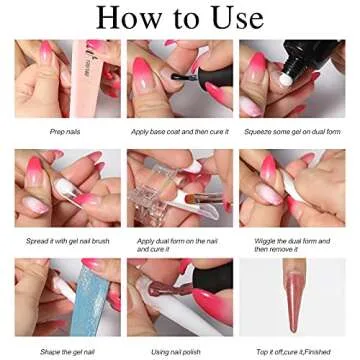 How to Use

Prep nails

Apply base coat and then cure it

Squeeze some gel on dual form

Spread it with gel nail brush

Apply dual form on the nail and cure it

Wiggle the dual form and then remove it

Shape the gel nail

Using nail polish

Top it off,cure it,Finished