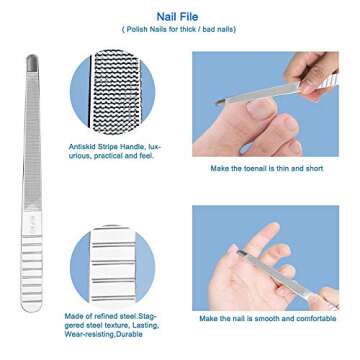 Nail File
( Polish Nails for thick / bad nails)

Antiskid Stripe Handle, luxurious, practical and feel.

Make the toenail is thin and short

Made of refined steel.Staggered steel texture, Lasting, Wear-resisting,Durable

Make the nail is smooth and comfortable