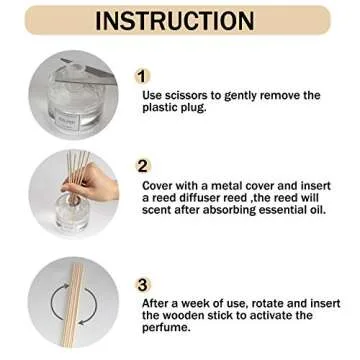 INSTRUCTION

1
Use scissors to gently remove the plastic plug.

2
Cover with a metal cover and insert a reed diffuser reed ,the reed will scent after absorbing essential oil.

3
After a week of use, rotate and insert the wooden stick to activate the perfume.