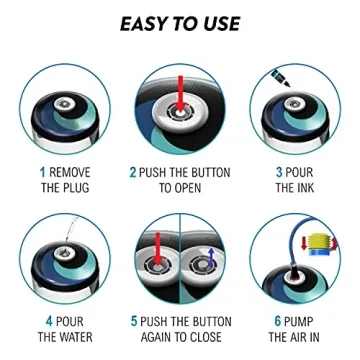 EASY TO USE

1 REMOVE THE PLUG

2 PUSH THE BUTTON TO OPEN

3 POUR THE INK

4 POUR THE WATER

5 PUSH THE BUTTON AGAIN TO CLOSE

6 PUMP THE AIR IN