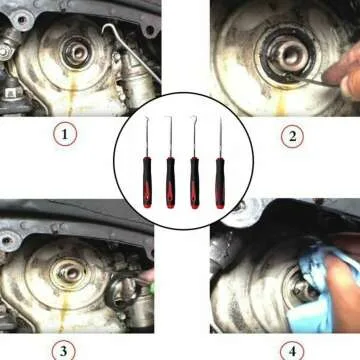 1

2

3

4