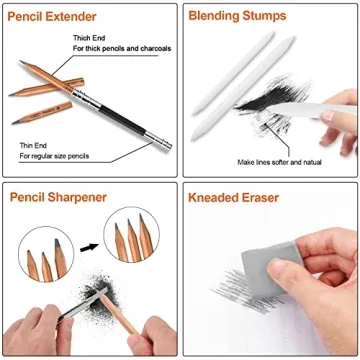 Pencil Extender

Thich End
For thick pencils and charcoals

Thin End
For regular size pencils

Blending Stumps

Make lines softer and natual

Pencil Sharpener

Kneaded Eraser