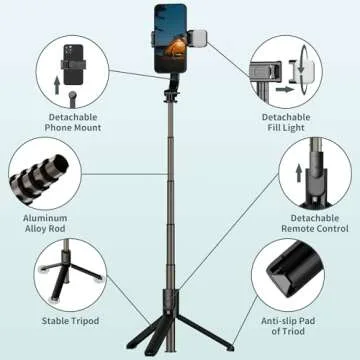 Detachable Phone Mount

Detachable Fill Light

Aluminum Alloy Rod

Detachable Remote Control

Stable Tripod

Anti-slip Pad of Triod