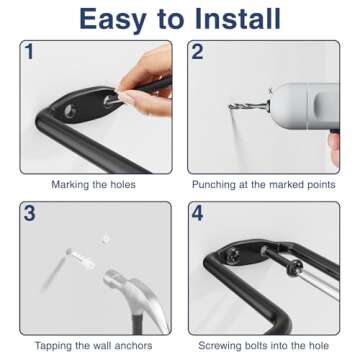 Easy to Install

1

Marking the holes

2

Punching at the marked points

3

Tapping the wall anchors

4

Screwing bolts into the hole