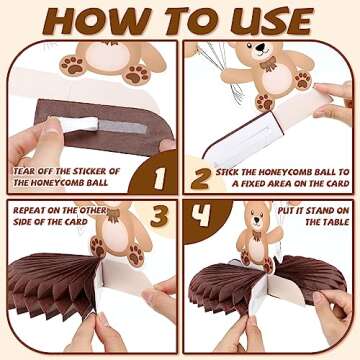 HOW TO USE

TEAR OFF THE STICKER OF THE HONEYCOMB BALL

1

2

STICK THE HONEYCOMB BALL TO A FIXED AREA ON THE CARD

REPEAT ON THE OTHER SIDE OF THE CARD

3

4

PUT IT STAND ON THE TABLE