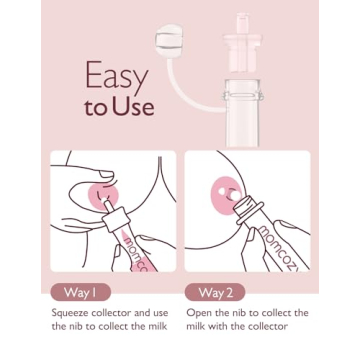 Easy to Use

momcoz

momcozy

Way 1

Squeeze collector and use the nib to collect the milk

Way 2

Open the nib to collect the milk with the collector