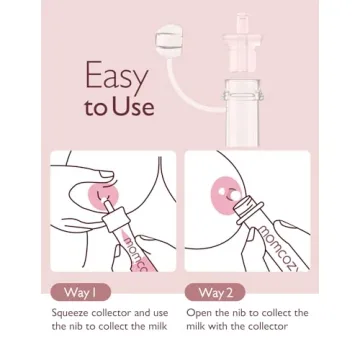 Easy to Use

momco

momcozy

Way 1

Squeeze collector and use the nib to collect the milk

Way 2

Open the nib to collect the milk with the collector