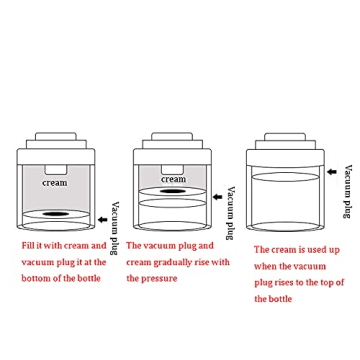 cream

Vacuum plug

Fill it with cream and vacuum plug it at the bottom of the bottle

cream

Vacuum plug

The vacuum plug and cream gradually rise with the pressure

Vacuum plug

The cream is used up when the vacuum plug rises to the top of the bottle