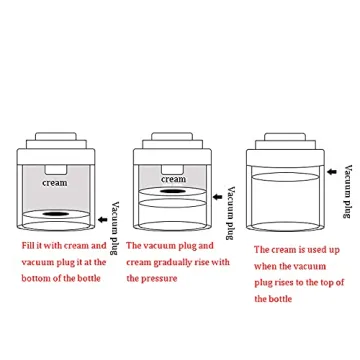 cream

Vacuum plug

Fill it with cream and vacuum plug it at the bottom of the bottle

cream

Vacuum plug

The vacuum plug and cream gradually rise with the pressure

Vacuum plug

The cream is used up when the vacuum plug rises to the top of the bottle