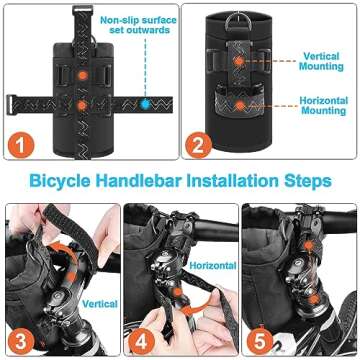 Non-slip surface set outwards

1

Vertical Mounting

Horizontal Mounting

2

Bicycle Handlebar Installation Steps

Vertical

3

Horizontal

4

5