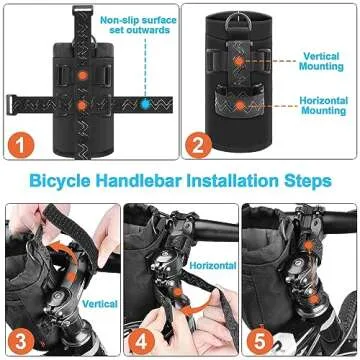 Non-slip surface set outwards

1

Vertical Mounting

Horizontal Mounting

2

Bicycle Handlebar Installation Steps

Vertical

3

Horizontal

4

5