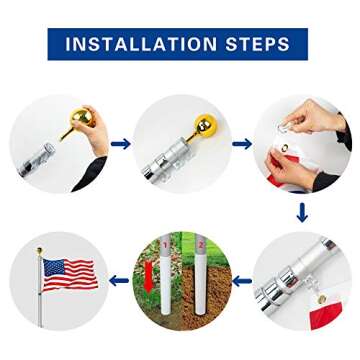 INSTALLATION STEPS

1

2