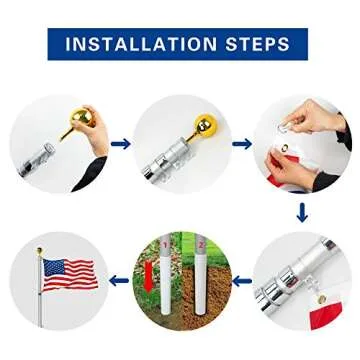 INSTALLATION STEPS

1

2